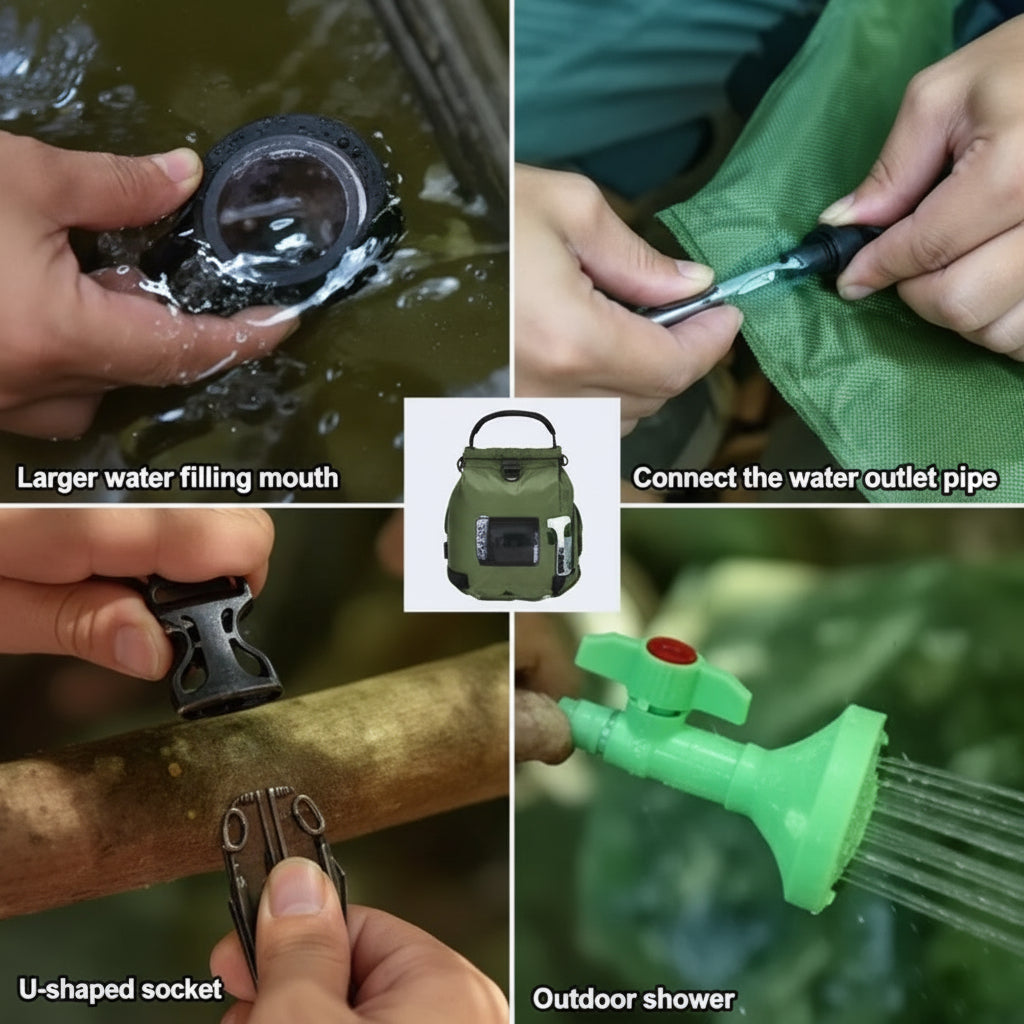 Larger water filling mouth

Connect the water outlet pipe

U-shaped socket

Outdoor shower